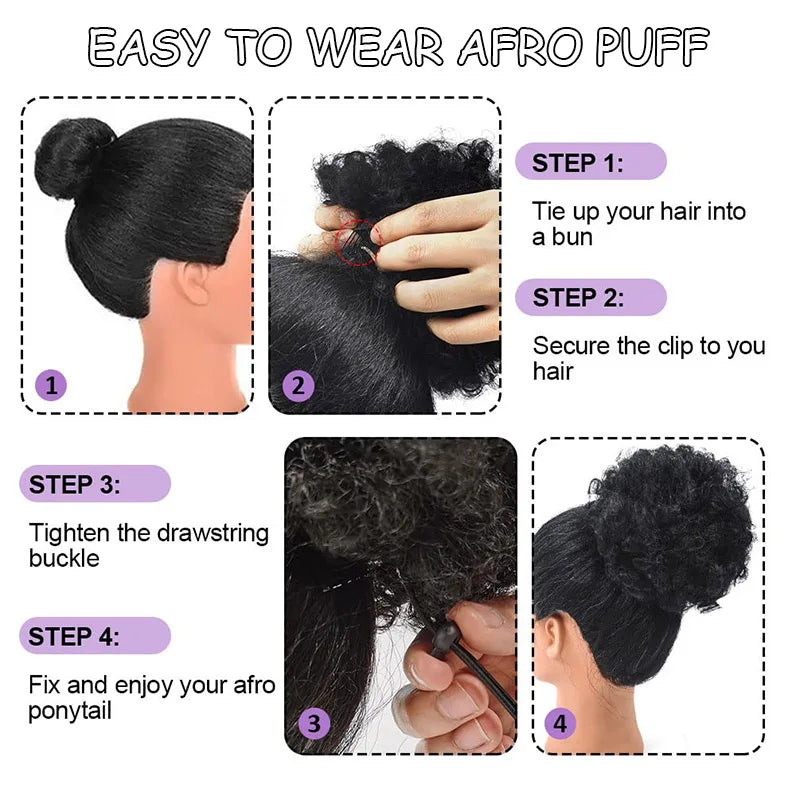 EASY TO WEAR AFRO PUFF

1

2

STEP 1:

Tie up your hair into a bun

STEP 2:

Secure the clip to you hair

STEP 3:

Tighten the drawstring buckle

STEP 4:

Fix and enjoy your afro ponytail

3

4